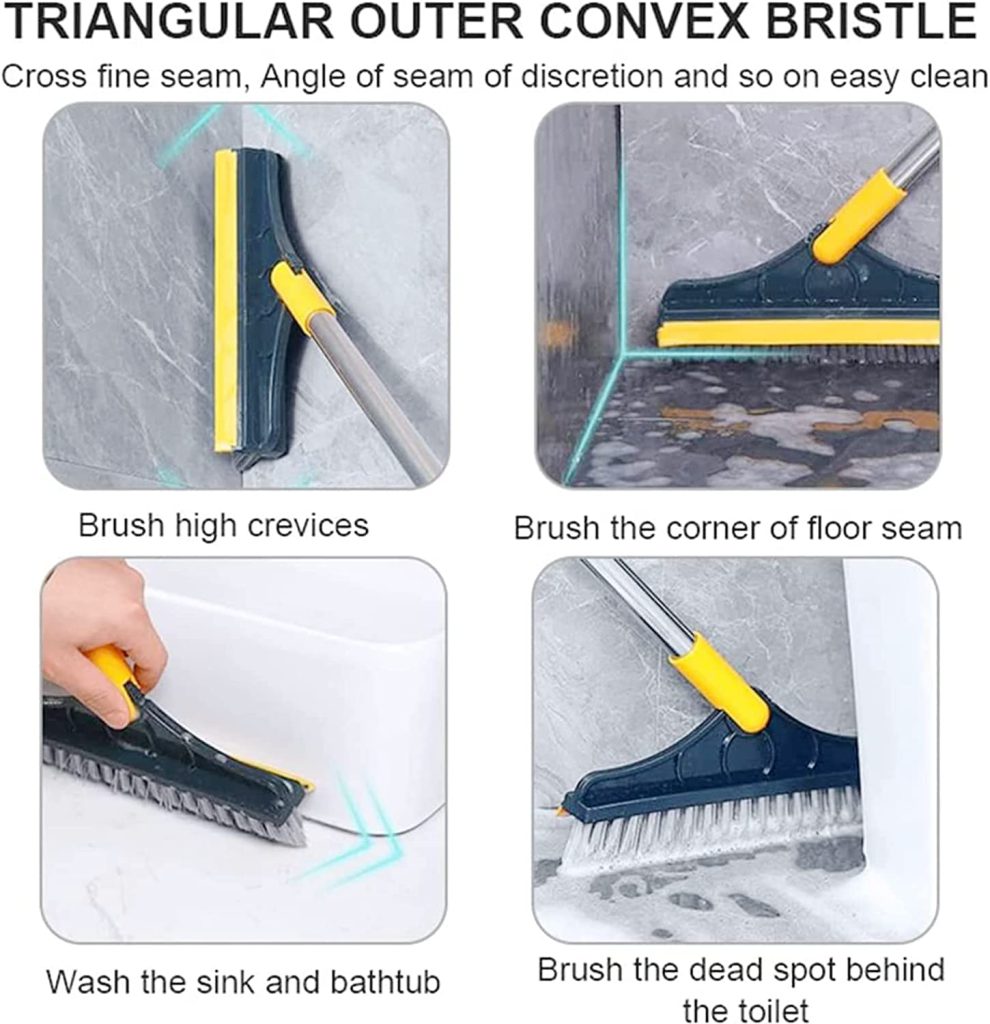 TRIANGULAR OUTER CONVEX BRISTLE

Cross fine seam, Angle of seam of discretion and so on easy clean

Brush high crevices

Brush the corner of floor seam

Wash the sink and bathtub

Brush the dead spot behind the toilet