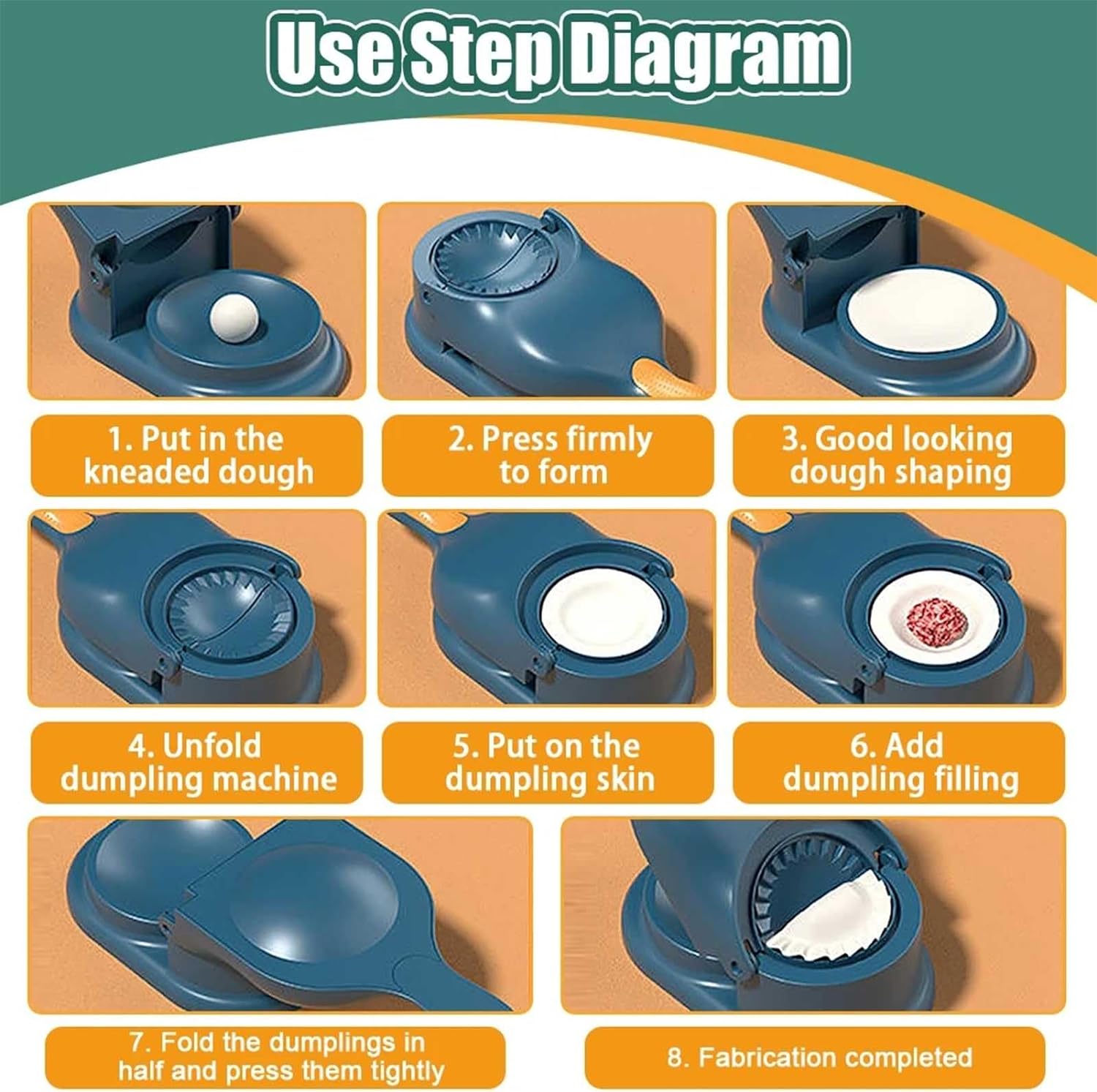 Use Step Diagram

1. Put in the kneaded dough

2. Press firmly to form

3. Good looking dough shaping

4. Unfold dumpling machine

5. Put on the dumpling skin

6. Add dumpling filling

7. Fold the dumplings in half and press them tightly

8. Fabrication completed